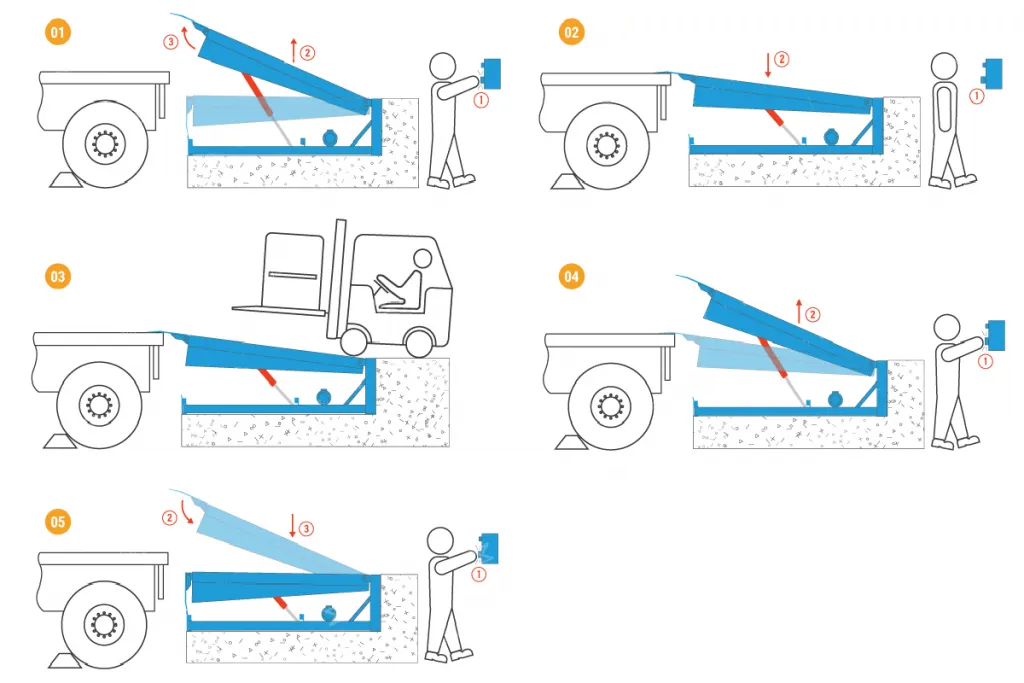 01

③ ②

①

02

②

①

03

04

②

①

05

② ③

①